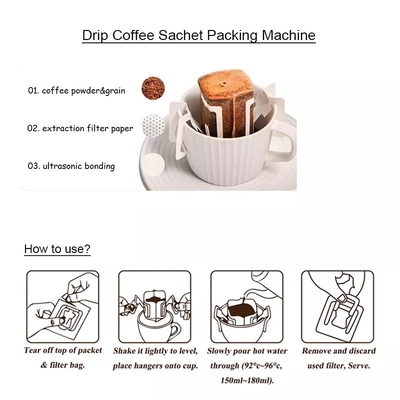 Drip Coffee Sachet Packing Machine

01. coffee powder&grain

02. extraction filter paper

03. ultrasonic bonding

How to use?

Tear off top of packet & filter bag.

Shake it lightly to level, place hangers onto cup.

Slowly pour hot water through (92°c~96°c, 150ml~180ml).

Remove and discard used filter, Serve.